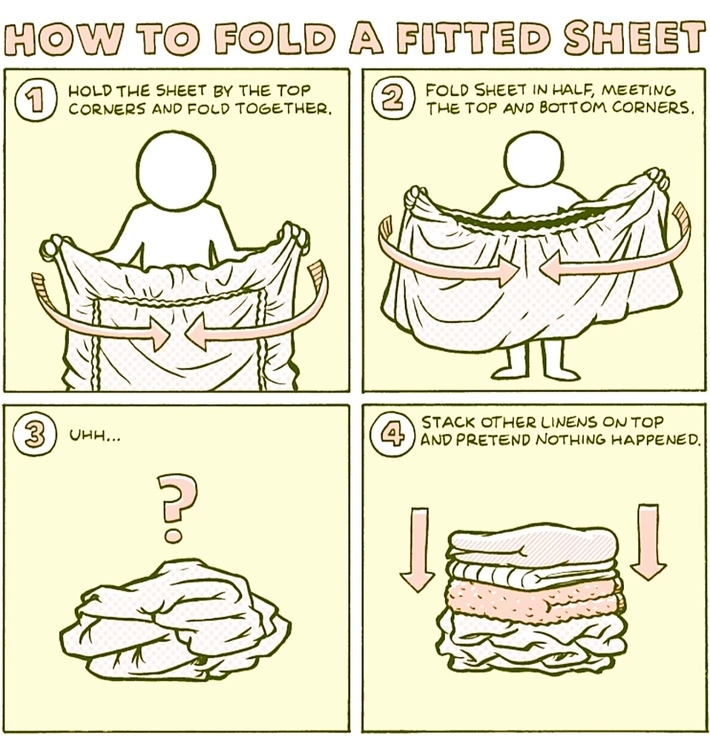 HOW TO FOLD A FITTED SHEET

1 HOLD THE SHEET BY THE TOP CORNERS AND FOLD TOGETHER.

2 FOLD SHEET IN HALF, MEETING THE TOP AND BOTTOM CORNERS.

3 UHH...

?

4 STACK OTHER LINENS ON TOP AND PRETEND NOTHING HAPPENED.